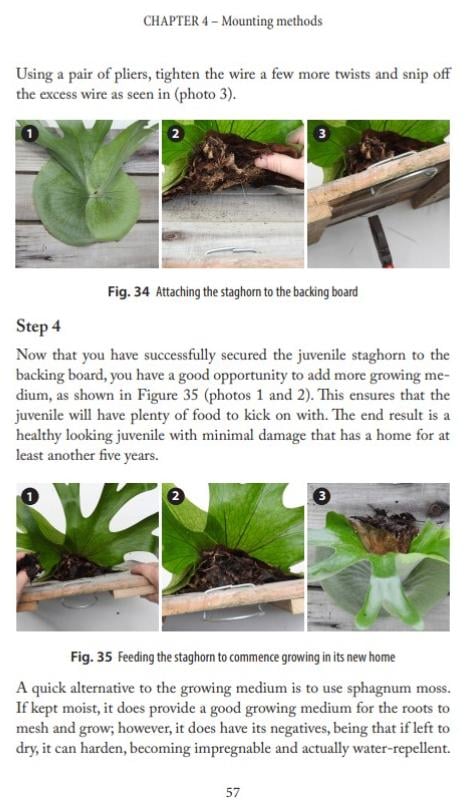 CHAPTER 4 – Mounting methods

Using a pair of pliers, tighten the wire a few more twists and snip off the excess wire as seen in (photo 3).

1

2

3

Fig. 34 Attaching the staghorn to the backing board

Step 4

Now that you have successfully secured the juvenile staghorn to the backing board, you have a good opportunity to add more growing medium, as shown in Figure 35 (photos 1 and 2). This ensures that the juvenile will have plenty of food to kick on with. The end result is a healthy looking juvenile with minimal damage that has a home for at least another five years.

1

2

3

Fig. 35 Feeding the staghorn to commence growing in its new home

A quick alternative to the growing medium is to use sphagnum moss. If kept moist, it does provide a good growing medium for the roots to mesh and grow; however, it does have its negatives, being that if left to dry, it can harden, becoming impregnable and actually water-repellent.

57